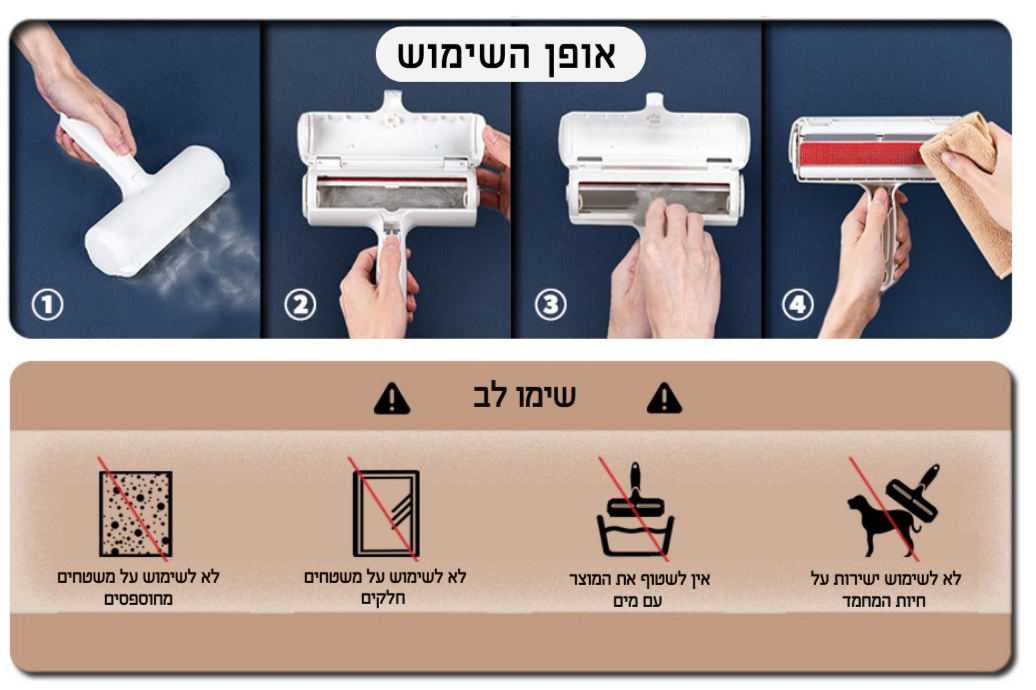 אופן השימוש

①

②

③

④

שימו לב

לא לשימוש ישירות על חיות המחמד

אין לשטוף את המוצר עם מים

לא לשימוש על משטחים חלקים

לא לשימוש על משטחים מחוספסים